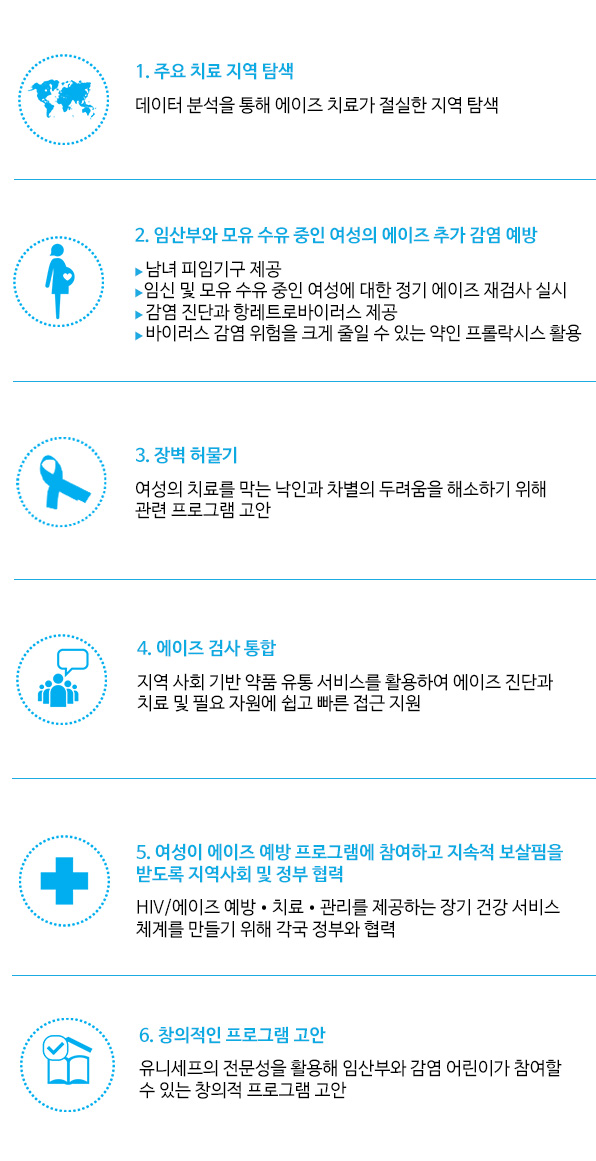 1. 주요 치료 지역 탐색

데이터 분석을 통해 에이즈 치료가 절실한 지역 탐색

2. 임산부와 모유 수유 중인 여성의 에이즈 추가 감염 예방

▸남녀 피임기구 제공
▸임신 및 모유 수유 중인 여성에 대한 정기 에이즈 재검사 실시
▸감염 진단과 항레트로바이러스 제공
▸바이러스 감염 위험을 크게 줄일 수 있는 약인 프롤락시스 활용

3. 장벽 허물기

여성의 치료를 막는 낙인과 차별의 두려움을 해소하기 위해 관련 프로그램 고안

4. 에이즈 검사 통합

지역 사회 기반 약품 유통 서비스를 활용하여 에이즈 진단과 치료 및 필요 자원에 쉽고 빠른 접근 지원

5. 여성이 에이즈 예방 프로그램에 참여하고 지속적 보살핌을 받도록 지역사회 및 정부 협력

HIV/에이즈 예방 • 치료 • 관리를 제공하는 장기 건강 서비스 체계를 만들기 위해 각국 정부와 협력

6. 창의적인 프로그램 고안

유니세프의 전문성을 활용해 임산부와 감염 어린이가 참여할 수 있는 창의적 프로그램 고안